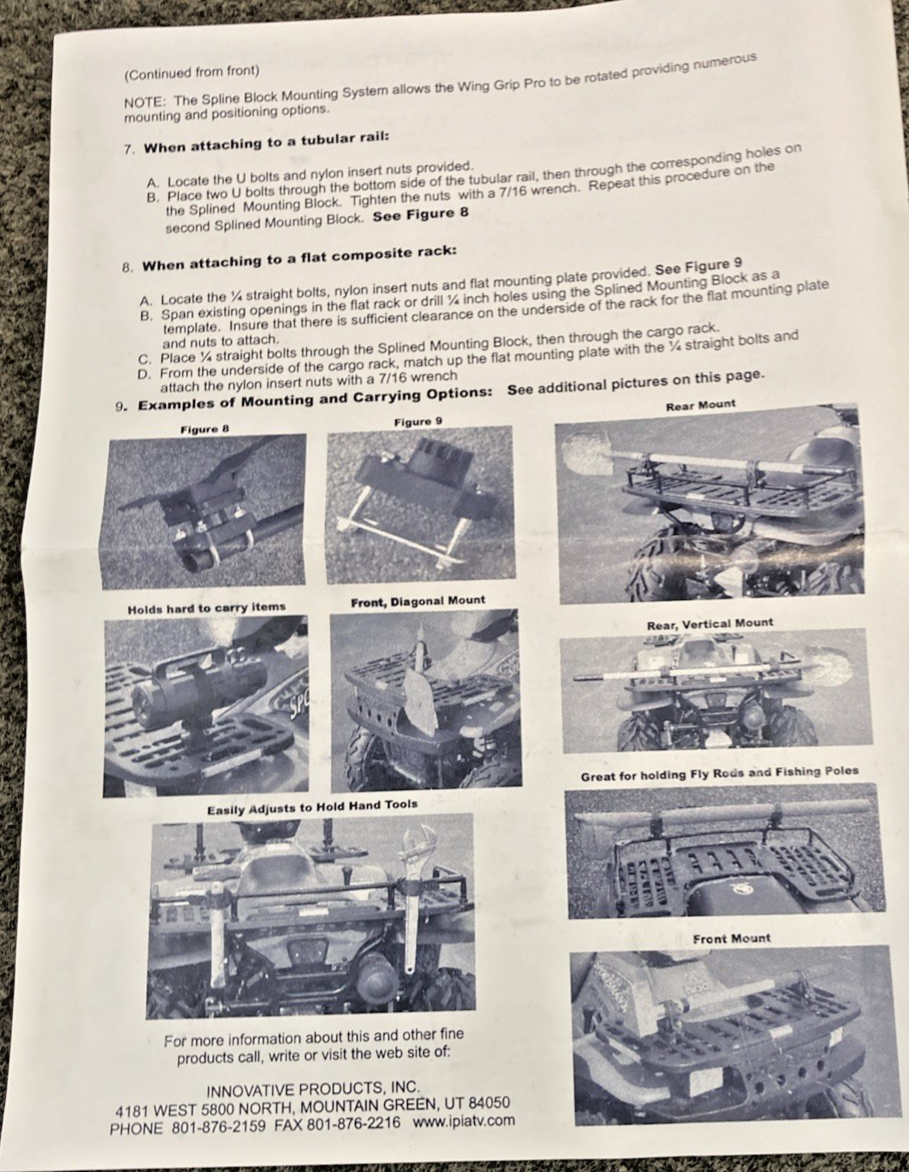 (Continued from front)

NOTE: The Spline Block Mounting System allows the Wing Grip Pro to be rotated providing numerous mounting and positioning options.

7. When attaching to a tubular rail:

A. Locate the U bolts and nylon insert nuts provided.
B. Place two U bolts through the bottom side of the tubular rail, then through the corresponding holes on the Splined Mounting Block. Tighten the nuts with a 7/16 wrench. Repeat this procedure on the second Splined Mounting Block. See Figure 8

8. When attaching to a flat composite rack:

A. Locate the ¼ straight bolts, nylon insert nuts and flat mounting plate provided. See Figure 9
B. Span existing openings in the flat rack or drill ¼ inch holes using the Splined Mounting Block as a template. Insure that there is sufficient clearance on the underside of the rack for the flat mounting plate and nuts to attach.
C. Place ¼ straight bolts through the Splined Mounting Block, then through the cargo rack.
D. From the underside of the cargo rack, match up the flat mounting plate with the ¼ straight bolts and attach the nylon insert nuts with a 7/16 wrench

9. Examples of Mounting and Carrying Options: See additional pictures on this page.

Figure 8

Figure 9

Rear Mount

Holds hard to carry items

Front, Diagonal Mount

Rear, Vertical Mount

Great for holding Fly Rods and Fishing Poles

Easily Adjusts to Hold Hand Tools

Front Mount

For more information about this and other fine products call, write or visit the web site of:

INNOVATIVE PRODUCTS, INC.
4181 WEST 5800 NORTH, MOUNTAIN GREEN, UT 84050
PHONE 801-876-2159 FAX 801-876-2216 www.ipiatv.com